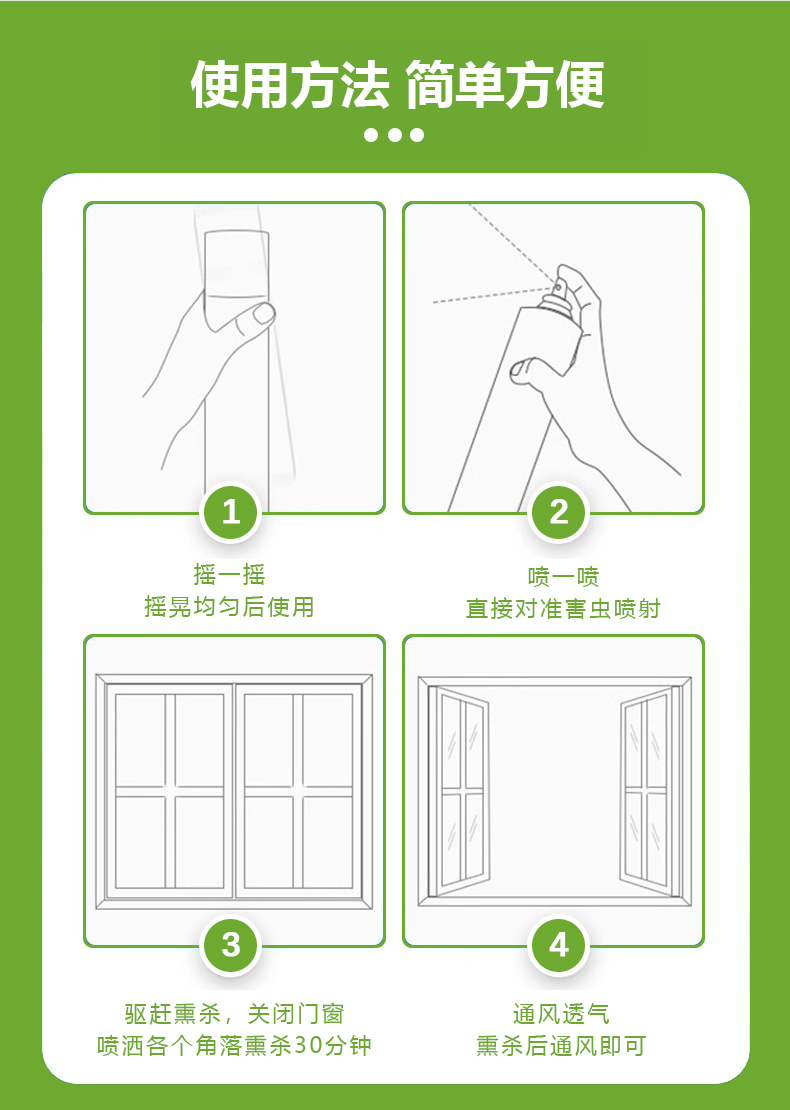 使用方法 简单方便

1

摇一摇
摇晃均匀后使用

2

喷一喷
直接对准害虫喷射

3

驱赶熏杀，关闭门窗
喷洒各个角落熏杀30分钟

4

通风透气
熏杀后通风即可